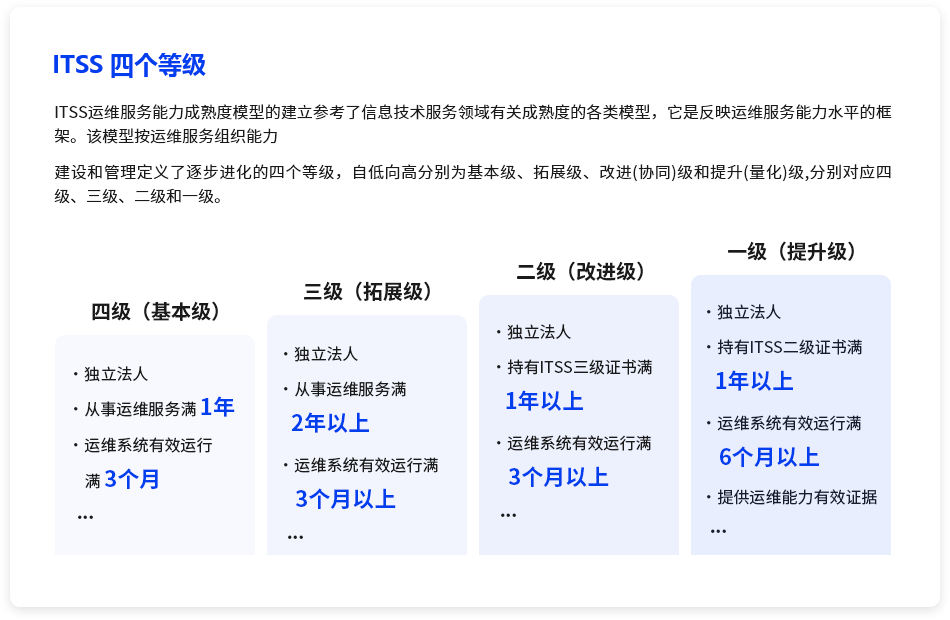 ITSS 四个等级

ITSS运维服务能力成熟度模型的建立参考了信息技术服务领域有关成熟度的各类模型，它是反映运维服务能力水平的框架。该模型按运维服务组织能力

建设和管理定义了逐步进化的四个等级，自低向高分别为基本级、拓展级、改进(协同)级和提升(量化)级,分别对应四级、三级、二级和一级。

四级（基本级）

• 独立法人
• 从事运维服务满1年
• 运维系统有效运行满3个月
...

三级（拓展级）

• 独立法人
• 从事运维服务满2年以上
• 运维系统有效运行满3个月以上
...

二级（改进级）

• 独立法人
• 持有ITSS三级证书满1年以上
• 运维系统有效运行满3个月以上
...

一级（提升级）

• 独立法人
• 持有ITSS二级证书满1年以上
• 运维系统有效运行满6个月以上
• 提供运维能力有效证据
...